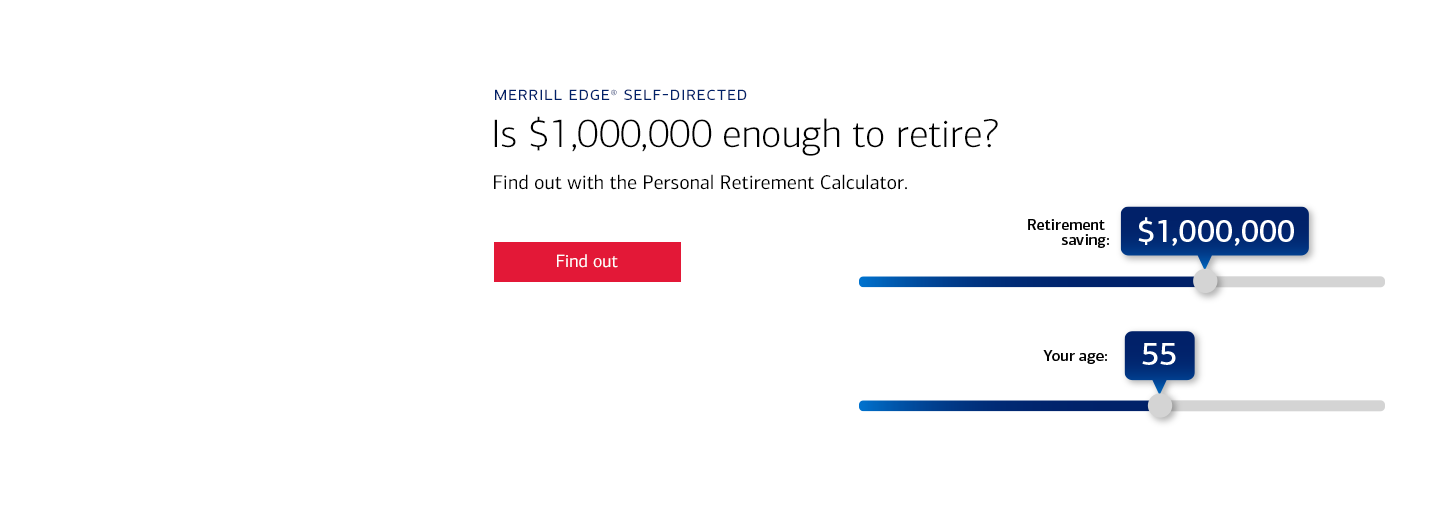 MERRILL EDGE® SELF-DIRECTED

Is $1,000,000 enough to retire?

Find out with the Personal Retirement Calculator.

Find out

Retirement
saving:

$1,000,000

Your age:

55